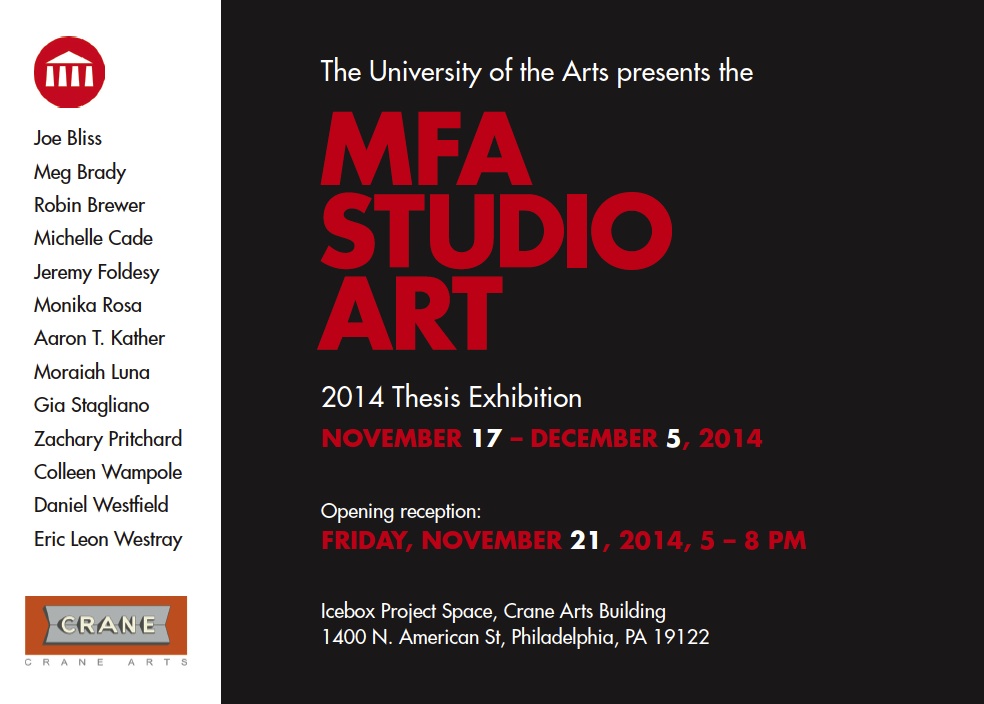 Joe Bliss
Meg Brady
Robin Brewer
Michelle Cade
Jeremy Foldesy
Monika Rosa
Aaron T. Kather
Moraiah Luna
Gia Stagliano
Zachary Pritchard
Colleen Wampole
Daniel Westfield
Eric Leon Westray

CRANE
CRANE ARTS

The University of the Arts presents the

MFA
STUDIO
ART

2014 Thesis Exhibition
NOVEMBER 17 – DECEMBER 5, 2014

Opening reception:
FRIDAY, NOVEMBER 21, 2014, 5 – 8 PM

Icebox Project Space, Crane Arts Building
1400 N. American St, Philadelphia, PA 19122